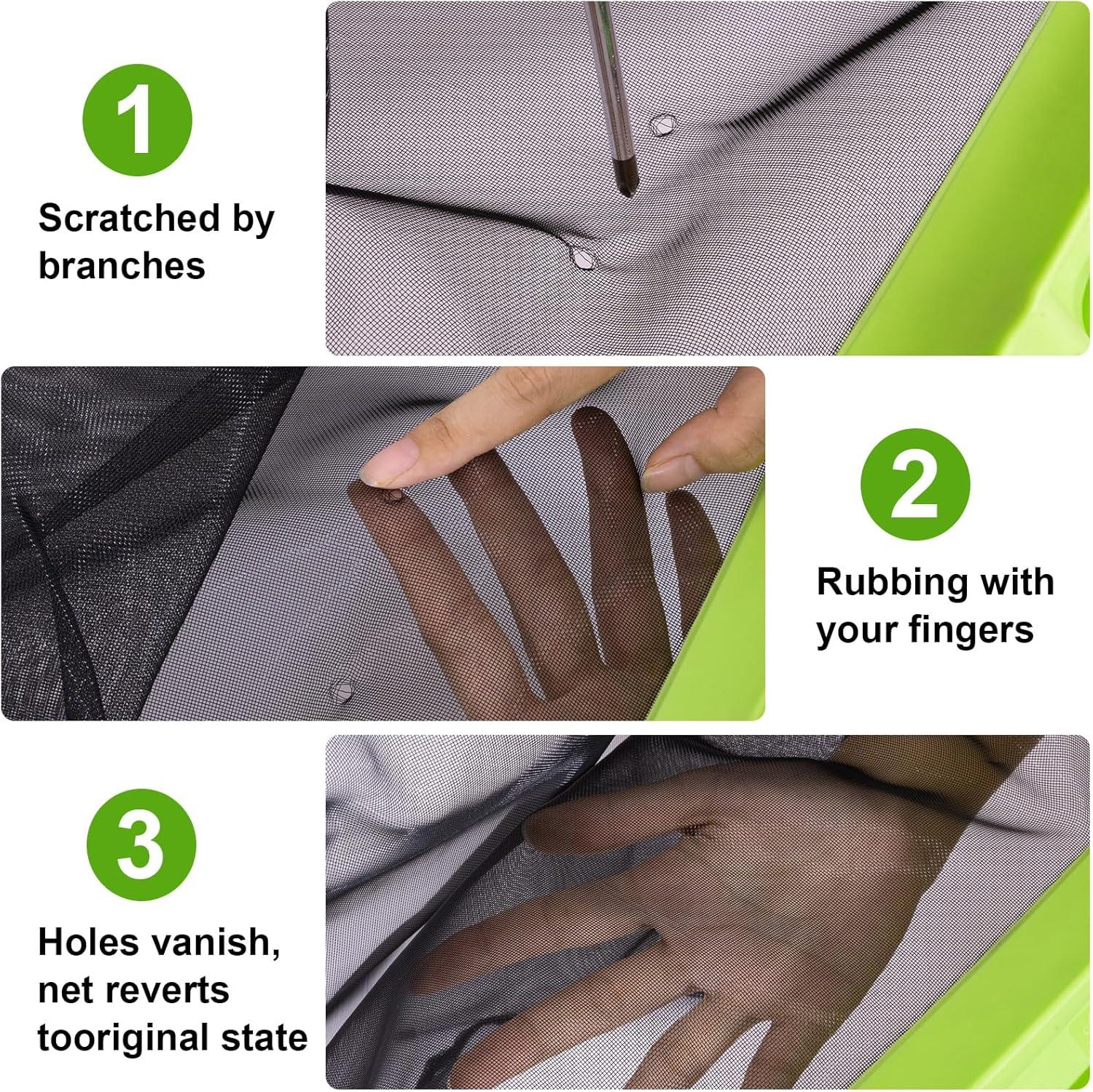 1

Scratched by branches

2

Rubbing with your fingers

3

Holes vanish, net reverts tooriginal state